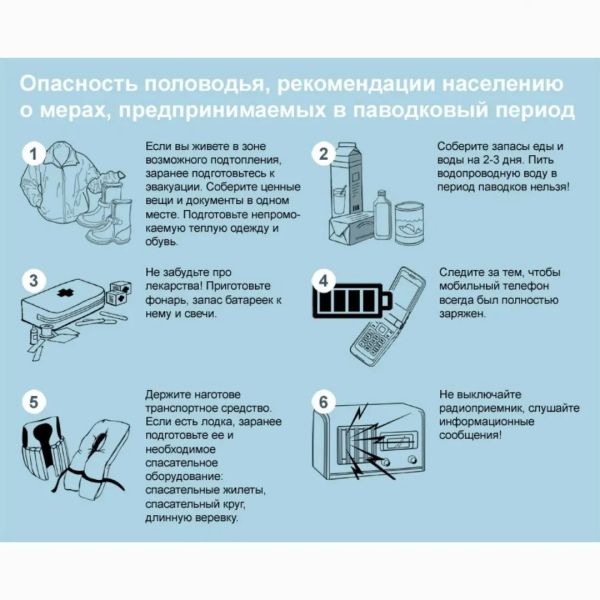 Опасность половодья, рекомендации населению о мерах, предпринимаемых в паводковый период

1

Если вы живете в зоне возможного подтопления, заранее подготовьтесь к эвакуации. Соберите ценные вещи и документы в одном месте. Подготовьте непромокаемую теплую одежду и обувь.

2

Соберите запасы еды и воды на 2-3 дня. Пить водопроводную воду в период паводков нельзя!

3

Не забудьте про лекарства! Приготовьте фонарь, запас батареек к нему и свечи.

4

Следите за тем, чтобы мобильный телефон всегда был полностью заряжен.

5

Держите наготове транспортное средство. Если есть лодка, заранее подготовьте ее и необходимое спасательное оборудование: спасательные жилеты, спасательный круг, длинную веревку.

6

Не выключайте радиоприемник, слушайте информационные сообщения!